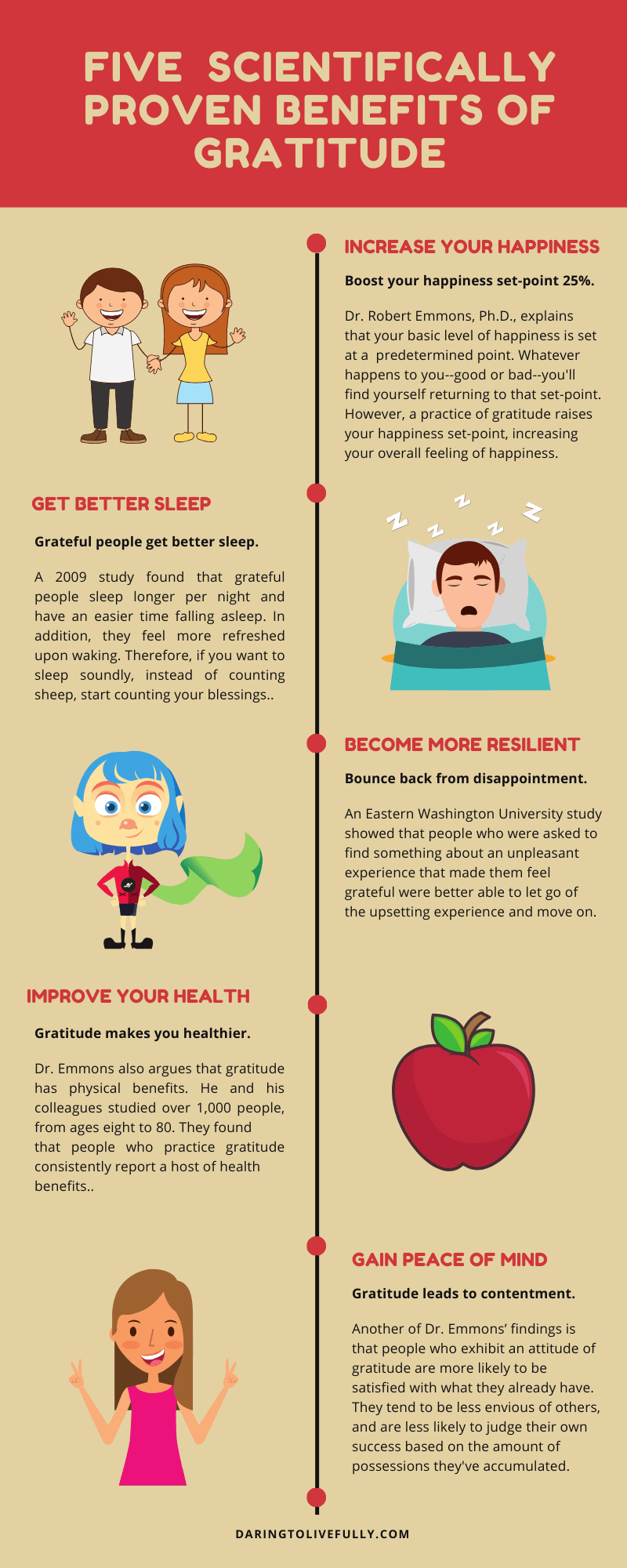 FIVE SCIENTIFICALLY PROVEN BENEFITS OF GRATITUDE

INCREASE YOUR HAPPINESS

Boost your happiness set-point 25%.

Dr. Robert Emmons, Ph.D., explains that your basic level of happiness is set at a predetermined point. Whatever happens to you--good or bad--you'll find yourself returning to that set-point. However, a practice of gratitude raises your happiness set-point, increasing your overall feeling of happiness.

GET BETTER SLEEP

Grateful people get better sleep.

A 2009 study found that grateful people sleep longer per night and have an easier time falling asleep. In addition, they feel more refreshed upon waking. Therefore, if you want to sleep soundly, instead of counting sheep, start counting your blessings..

BECOME MORE RESILIENT

Bounce back from disappointment.

An Eastern Washington University study showed that people who were asked to find something about an unpleasant experience that made them feel grateful were better able to let go of the upsetting experience and move on.

IMPROVE YOUR HEALTH

Gratitude makes you healthier.

Dr. Emmons also argues that gratitude has physical benefits. He and his colleagues studied over 1,000 people, from ages eight to 80. They found that people who practice gratitude consistently report a host of health benefits..

GAIN PEACE OF MIND

Gratitude leads to contentment.

Another of Dr. Emmons' findings is that people who exhibit an attitude of gratitude are more likely to be satisfied with what they already have. They tend to be less envious of others, and are less likely to judge their own success based on the amount of possessions they've accumulated.

DARINGTOLIVEFULLY.COM