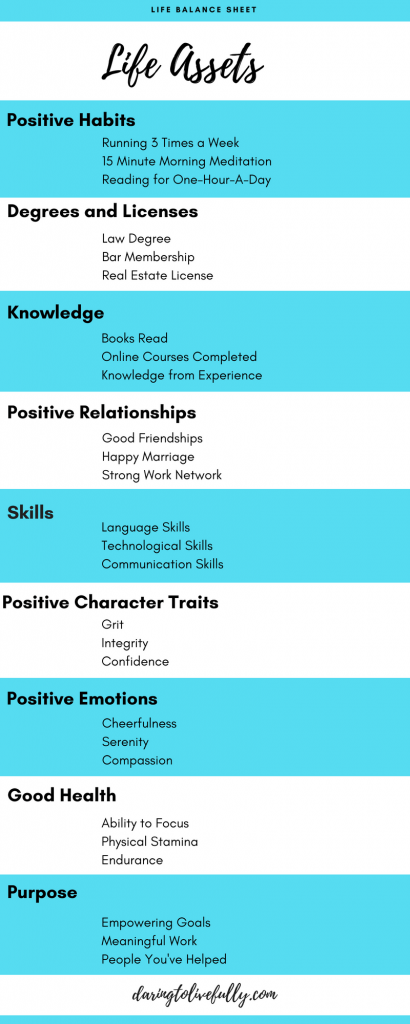 LIFE BALANCE SHEET

Life Assets

Positive Habits

Running 3 Times a Week
15 Minute Morning Meditation
Reading for One-Hour-A-Day

Degrees and Licenses

Law Degree
Bar Membership
Real Estate License

Knowledge

Books Read
Online Courses Completed
Knowledge from Experience

Positive Relationships

Good Friendships
Happy Marriage
Strong Work Network

Skills

Language Skills
Technological Skills
Communication Skills

Positive Character Traits

Grit
Integrity
Confidence

Positive Emotions

Cheerfulness
Serenity
Compassion

Good Health

Ability to Focus
Physical Stamina
Endurance

Purpose

Empowering Goals
Meaningful Work
People You've Helped

daringtolivefully.com