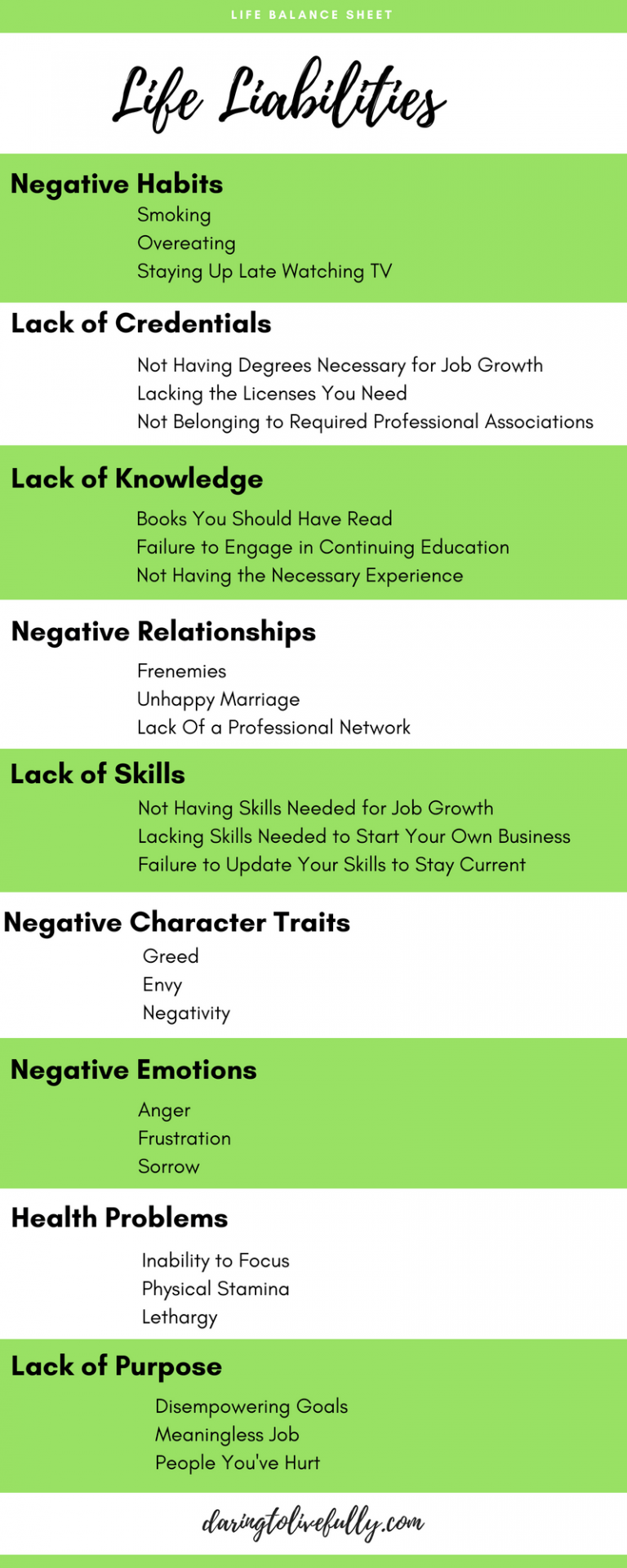 LIFE BALANCE SHEET

Life Liabilities

Negative Habits
Smoking
Overeating
Staying Up Late Watching TV

Lack of Credentials
Not Having Degrees Necessary for Job Growth
Lacking the Licenses You Need
Not Belonging to Required Professional Associations

Lack of Knowledge
Books You Should Have Read
Failure to Engage in Continuing Education
Not Having the Necessary Experience

Negative Relationships
Frenemies
Unhappy Marriage
Lack Of a Professional Network

Lack of Skills
Not Having Skills Needed for Job Growth
Lacking Skills Needed to Start Your Own Business
Failure to Update Your Skills to Stay Current

Negative Character Traits
Greed
Envy
Negativity

Negative Emotions
Anger
Frustration
Sorrow

Health Problems
Inability to Focus
Physical Stamina
Lethargy

Lack of Purpose
Disempowering Goals
Meaningless Job
People You've Hurt

daringtolivefully.com