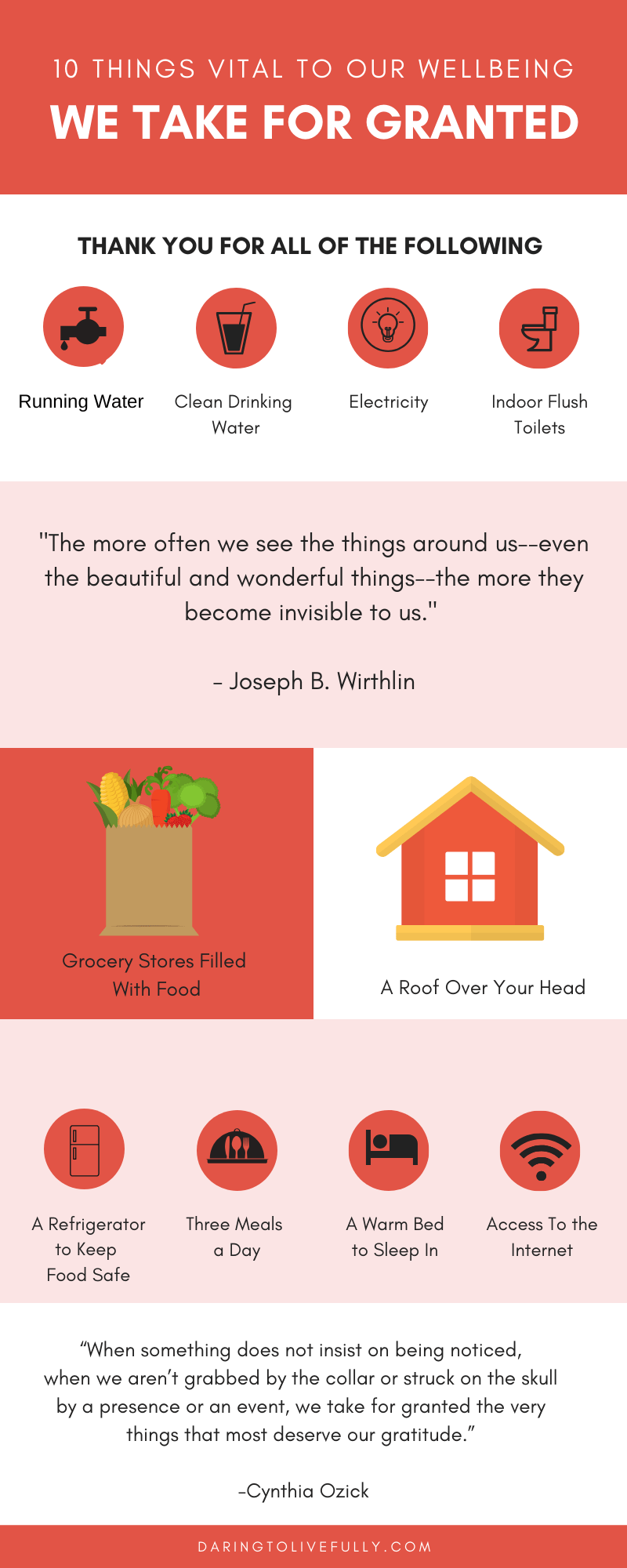 10 THINGS VITAL TO OUR WELLBEING
WE TAKE FOR GRANTED

THANK YOU FOR ALL OF THE FOLLOWING

Running Water

Clean Drinking Water

Electricity

Indoor Flush Toilets

"The more often we see the things around us--even the beautiful and wonderful things--the more they become invisible to us."

– Joseph B. Wirthlin

Grocery Stores Filled With Food

A Roof Over Your Head

A Refrigerator to Keep Food Safe

Three Meals a Day

A Warm Bed to Sleep In

Access To the Internet

“When something does not insist on being noticed, when we aren’t grabbed by the collar or struck on the skull by a presence or an event, we take for granted the very things that most deserve our gratitude.”

-Cynthia Ozick

DARINGTOLIVEFULLY.COM